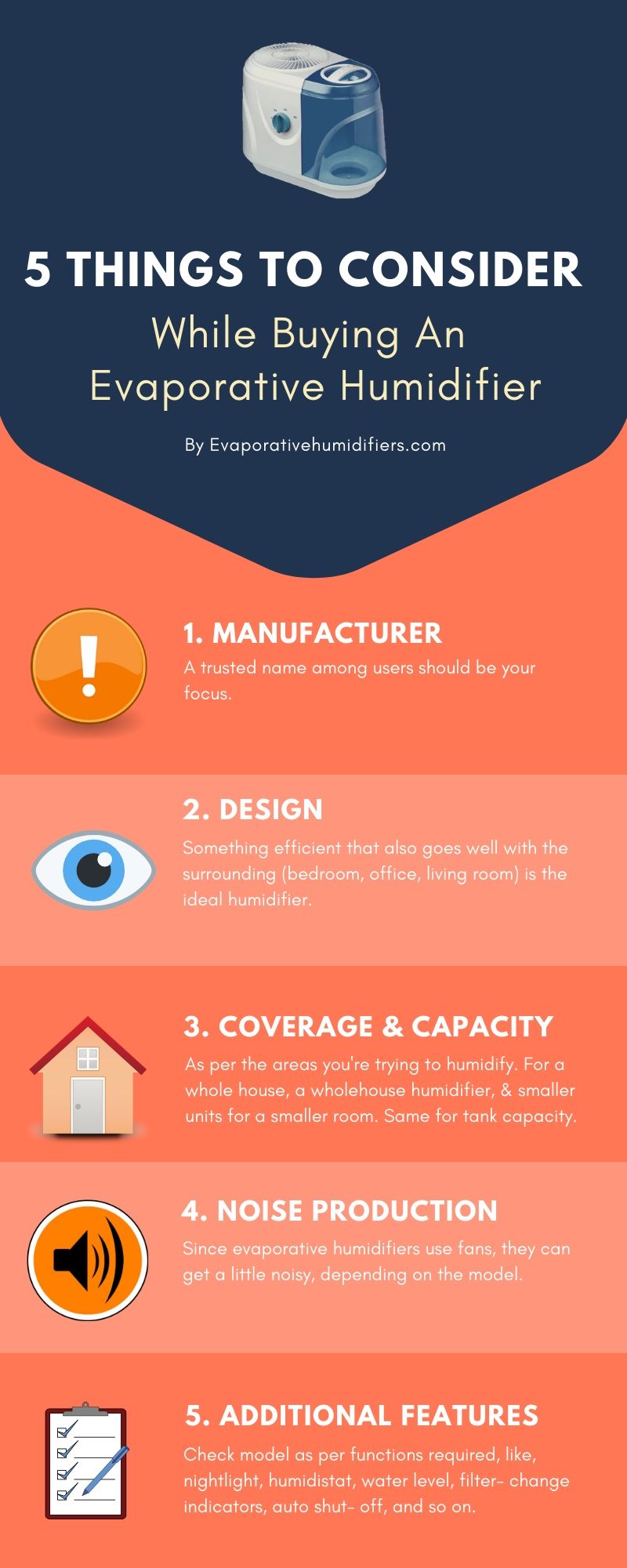 5 THINGS TO CONSIDER

While Buying An Evaporative Humidifier

By Evaporativehumidifiers.com

1. MANUFACTURER

A trusted name among users should be your focus.

2. DESIGN

Something efficient that also goes well with the surrounding (bedroom, office, living room) is the ideal humidifier.

3. COVERAGE & CAPACITY

As per the areas you're trying to humidify. For a whole house, a wholehouse humidifier, & smaller units for a smaller room. Same for tank capacity.

4. NOISE PRODUCTION

Since evaporative humidifiers use fans, they can get a little noisy, depending on the model.

5. ADDITIONAL FEATURES

Check model as per functions required, like, nightlight, humidistat, water level, filter- change indicators, auto shut- off, and so on.